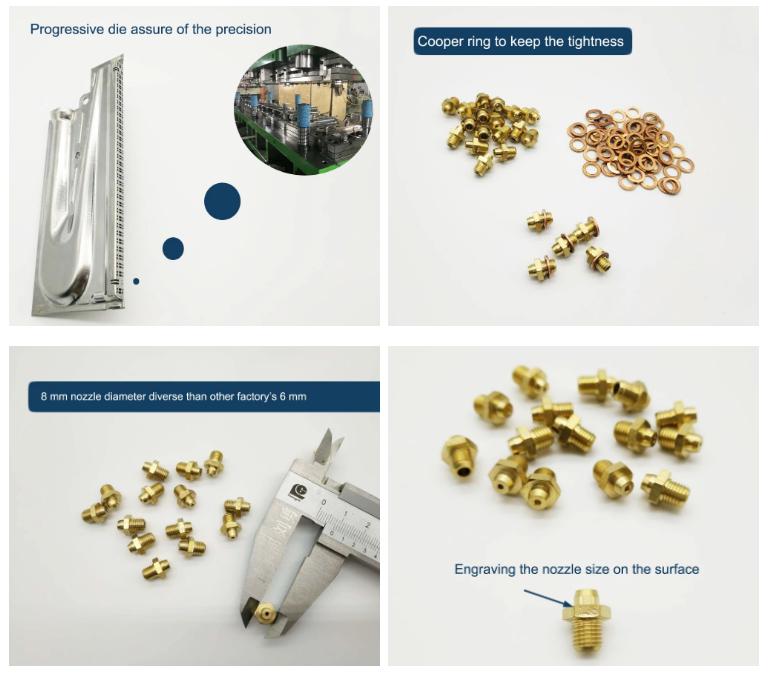 Progressive die assure of the precision

Cooper ring to keep the tightness

8 mm nozzle diameter diverse than other factory's 6 mm

0 1 2

Engraving the nozzle size on the surface